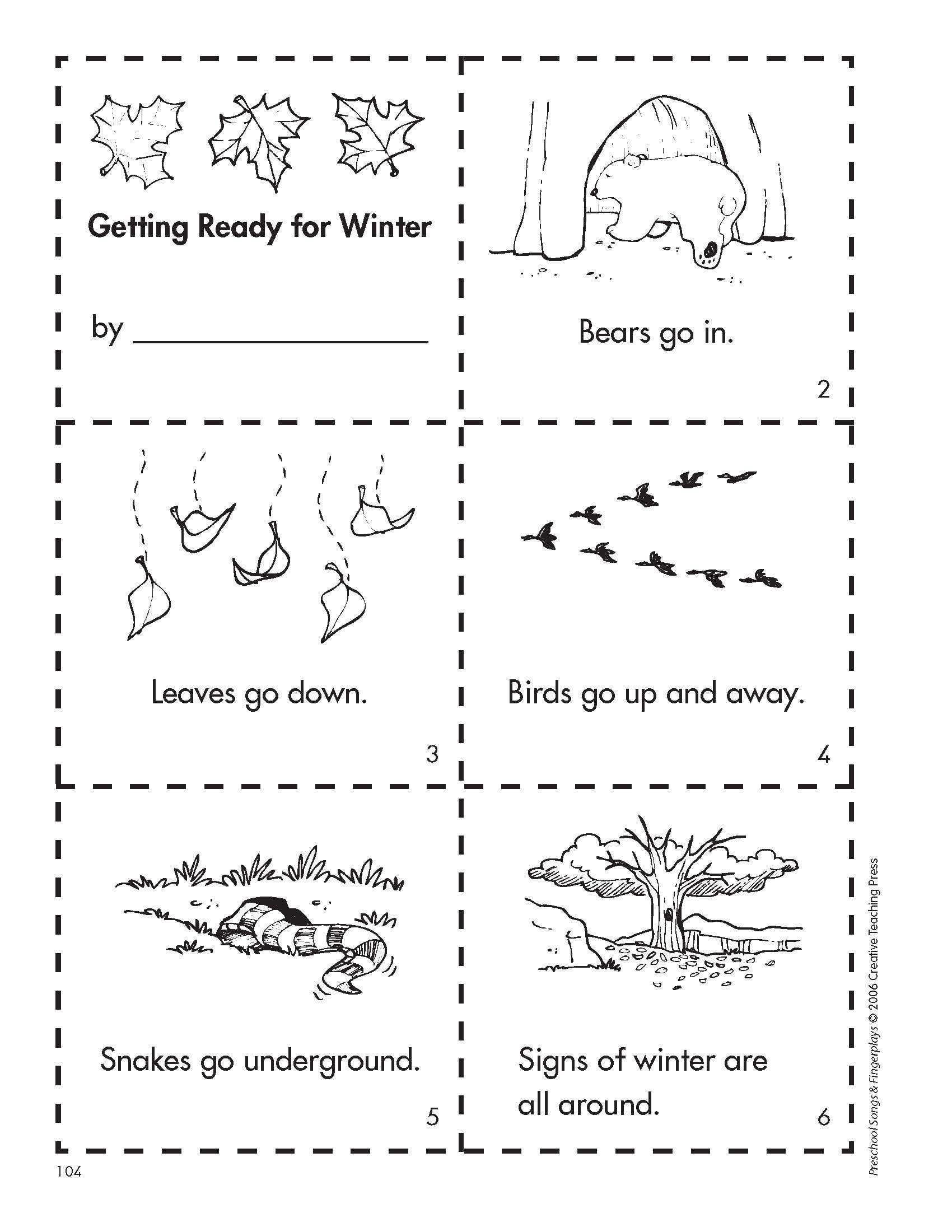 Getting Ready for Winter

by ____________________

Bears go in.

2

Leaves go down.

3

Birds go up and away.

4

Snakes go underground.

5

Signs of winter are all around.

6

104

Preschool Songs & Fingerplays © 2006 Creative Teaching Press