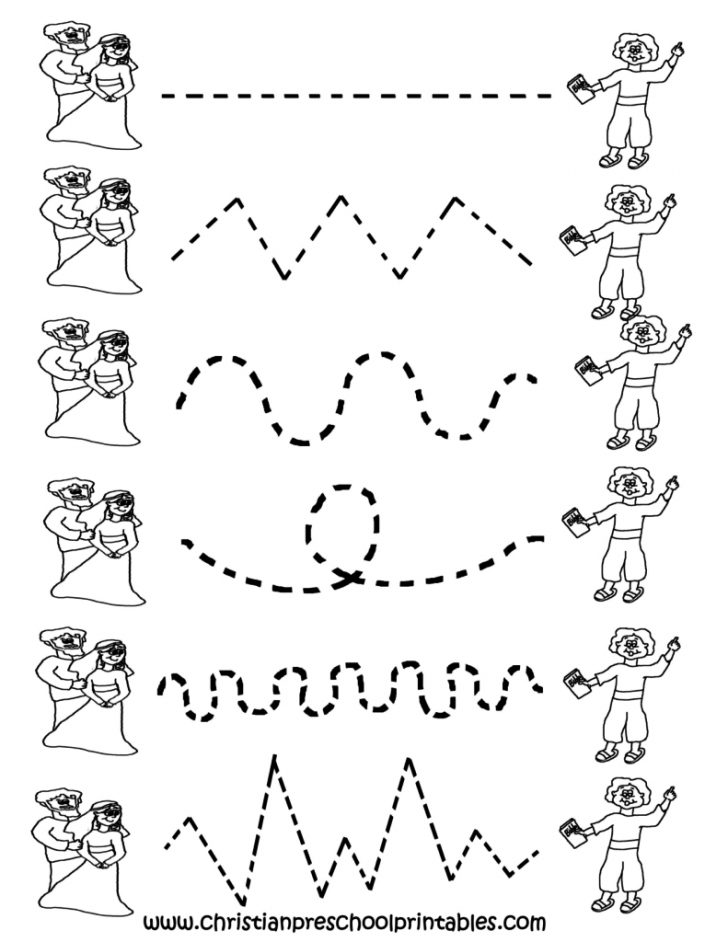 www.christianpreschoolprintables.com