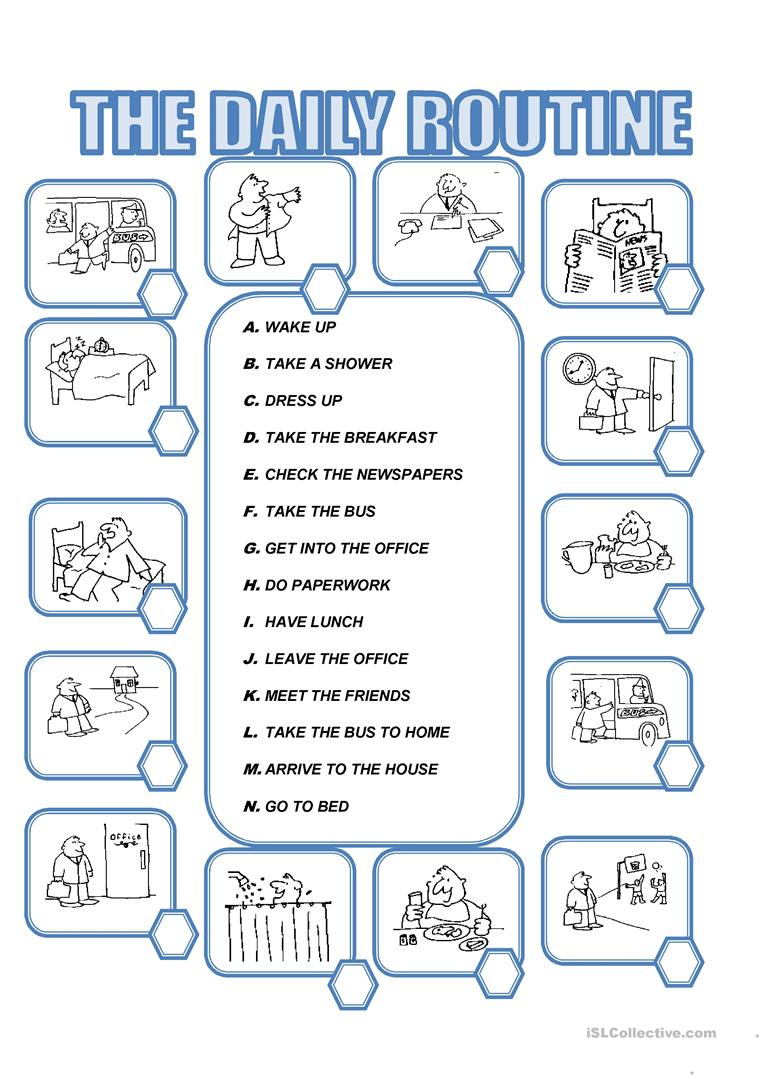 THE DAILY ROUTINE

BUS

NEWS

A. WAKE UP
B. TAKE A SHOWER
C. DRESS UP
D. TAKE THE BREAKFAST
E. CHECK THE NEWSPAPERS
F. TAKE THE BUS
G. GET INTO THE OFFICE
H. DO PAPERWORK
I. HAVE LUNCH
J. LEAVE THE OFFICE
K. MEET THE FRIENDS
L. TAKE THE BUS TO HOME
M. ARRIVE TO THE HOUSE
N. GO TO BED

BUS

Office

iSLCollective.com